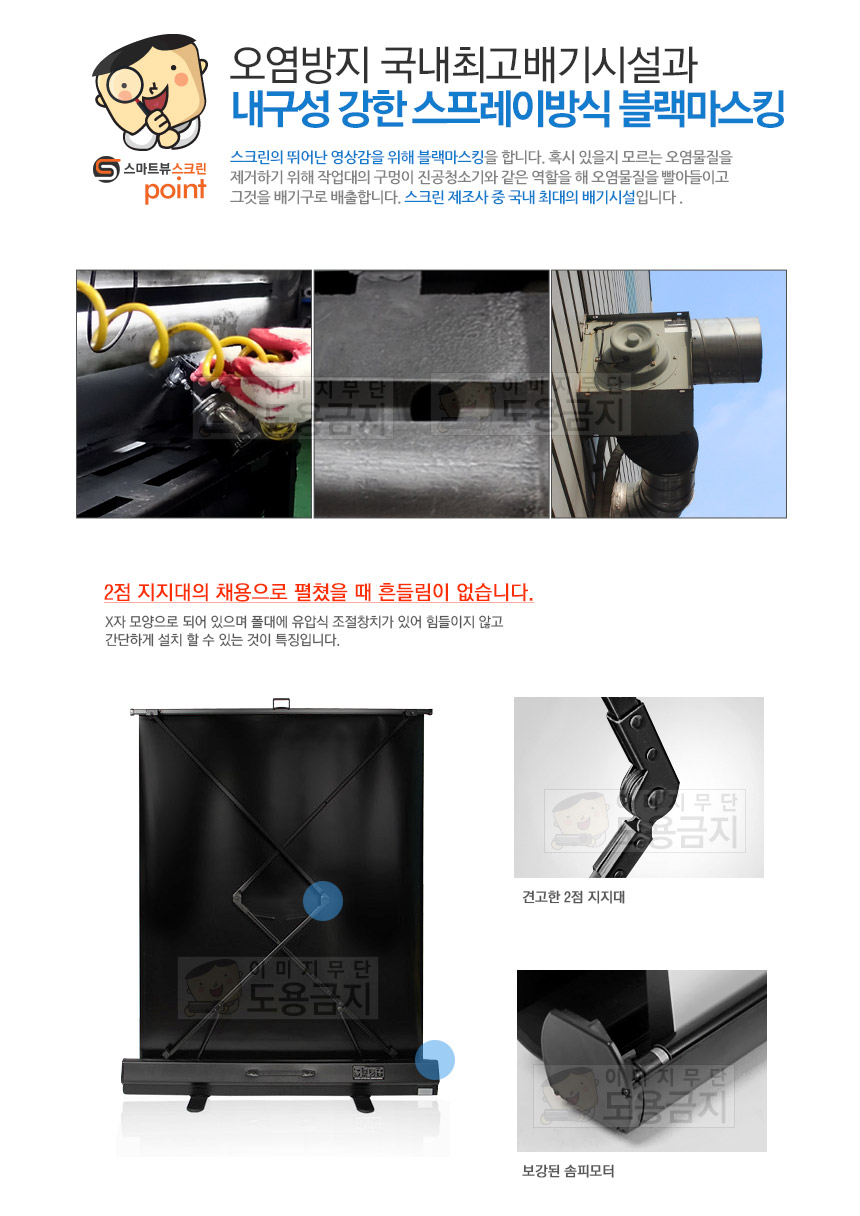 오염방지 국내최고배기시설과
내구성 강한 스프레이방식 블랙마스킹

스마트뷰스크린
point

스크린의 뛰어난 영상감을 위해 블랙마스킹을 합니다. 혹시 있을지 모르는 오염물질을 제거하기 위해 작업대의 구멍이 진공청소기와 같은 역할을 해 오염물질을 빨아들이고 그것을 배기구로 배출합니다. 스크린 제조사 중 국내 최대의 배기시설입니다 .

이미지무단
도용금지

이미지무단
도용금지

2점 지지대의 채용으로 펼쳤을 때 흔들림이 없습니다.

X자 모양으로 되어 있으며 폴대에 유압식 조절창치가 있어 힘들이지 않고 간단하게 설치 할 수 있는 것이 특징입니다.

이미지무단
도용금지

이미지무단
도용금지

견고한 2점 지지대

이미지무단
도용금지

보강된 솜피모터