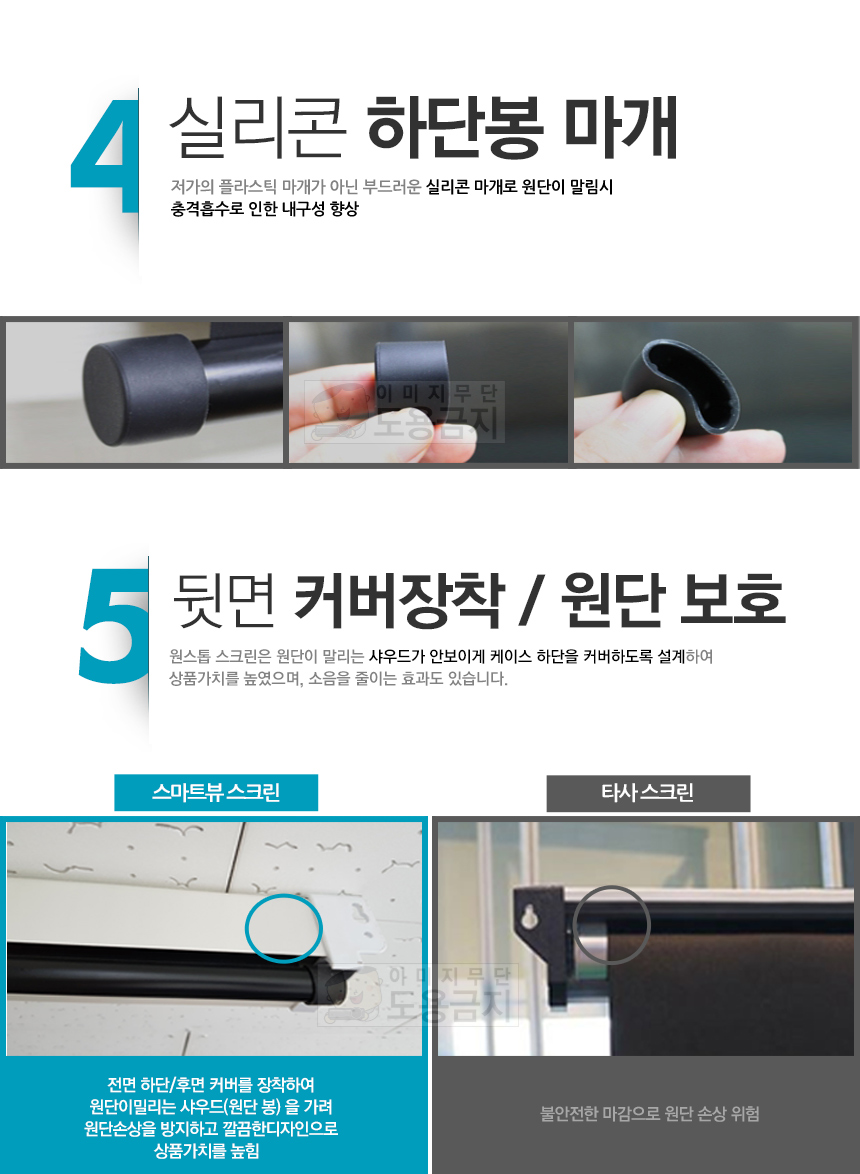 4 실리콘 하단봉 마개

저가의 플라스틱 마개가 아닌 부드러운 실리콘 마개로 원단이 말림시 충격흡수로 인한 내구성 향상

이미지무단 도용금지

5 뒷면 커버장착 / 원단 보호

원스톱 스크린은 원단이 말리는 샤우드가 안보이게 케이스 하단을 커버하도록 설계하여 상품가치를 높였으며, 소음을 줄이는 효과도 있습니다.

스마트뷰 스크린

타사 스크린

이미지무단 도용금지

전면 하단/후면 커버를 장착하여 원단이밀리는 샤우드(원단 봉) 을 가려 원단손상을 방지하고 깔끔한디자인으로 상품가치를 높힘

불안전한 마감으로 원단 손상 위험